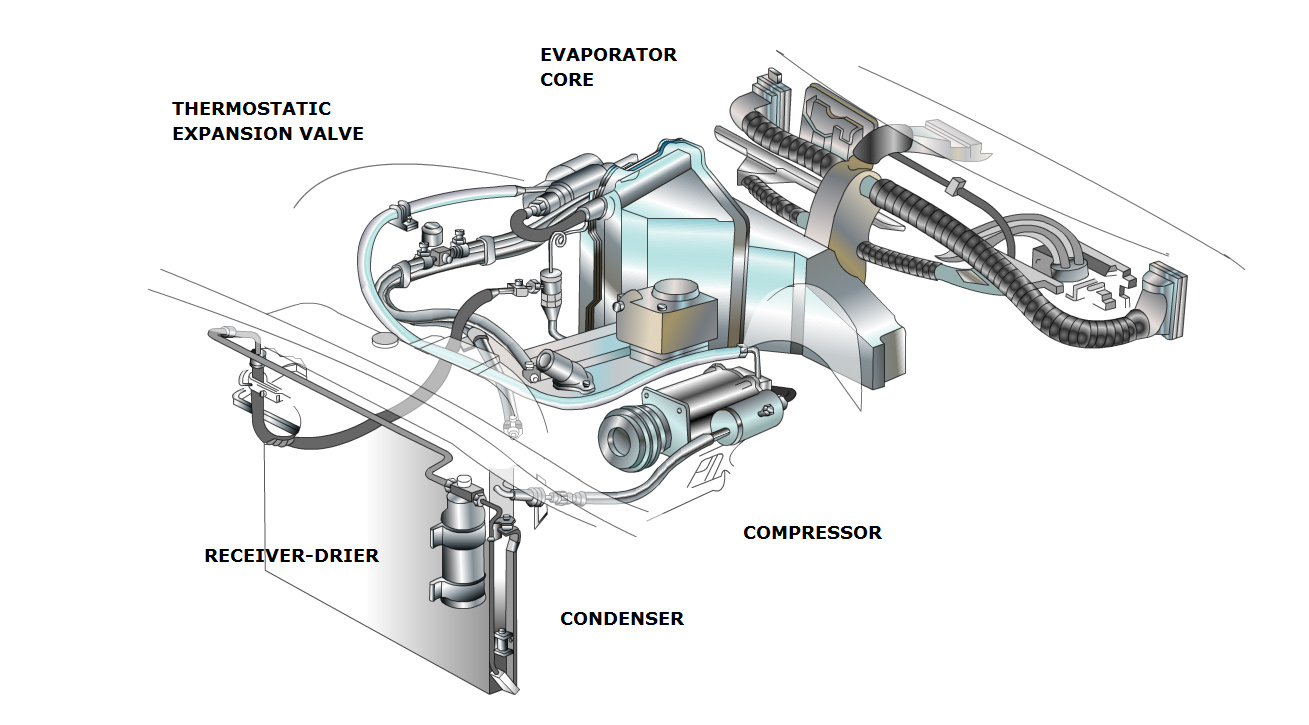 EVAPORATOR CORE

THERMOSTATIC EXPANSION VALVE

COMPRESSOR

RECEIVER-DRIER

CONDENSER